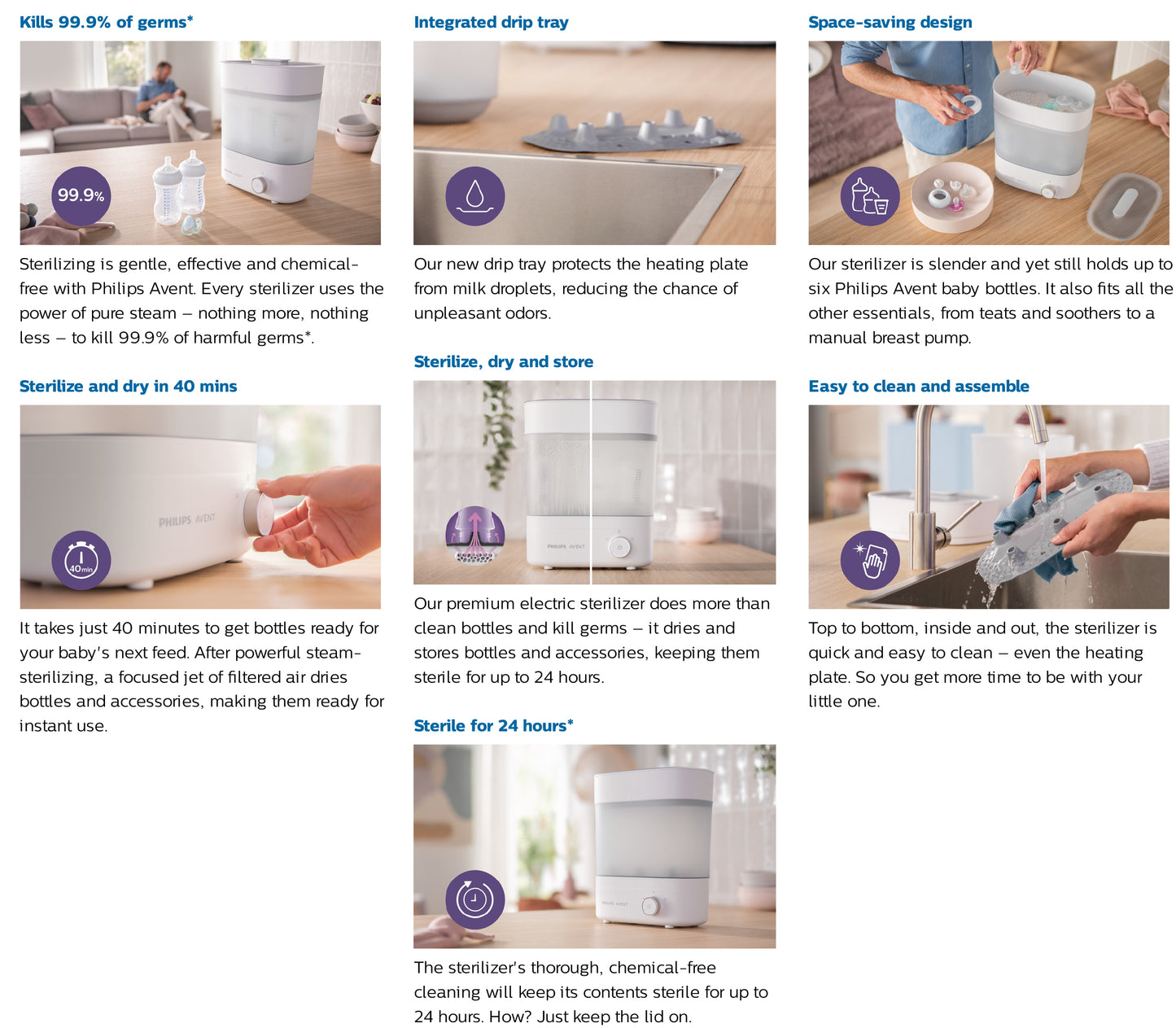 Kills 99.9% of germs*

99.9%

Sterilizing is gentle, effective and chemical-free with Philips Avent. Every sterilizer uses the power of pure steam – nothing more, nothing less – to kill 99.9% of harmful germs*.

Sterilize and dry in 40 mins

PHILIPS AVENT

40min

It takes just 40 minutes to get bottles ready for your baby's next feed. After powerful steam-sterilizing, a focused jet of filtered air dries bottles and accessories, making them ready for instant use.

Integrated drip tray

Our new drip tray protects the heating plate from milk droplets, reducing the chance of unpleasant odors.

Sterilize, dry and store

PHILIPS AVENT

Our premium electric sterilizer does more than clean bottles and kill germs – it dries and stores bottles and accessories, keeping them sterile for up to 24 hours.

Sterile for 24 hours*

PHILIPS AVENT

The sterilizer's thorough, chemical-free cleaning will keep its contents sterile for up to 24 hours. How? Just keep the lid on.

Space-saving design

Our sterilizer is slender and yet still holds up to six Philips Avent baby bottles. It also fits all the other essentials, from teats and soothers to a manual breast pump.

Easy to clean and assemble

Top to bottom, inside and out, the sterilizer is quick and easy to clean – even the heating plate. So you get more time to be with your little one.