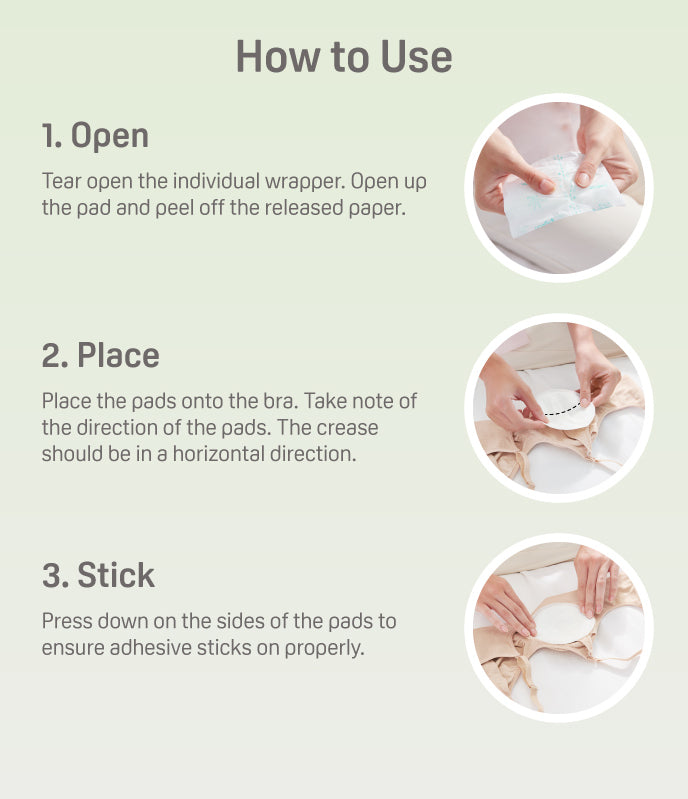 How to Use

1. Open

Tear open the individual wrapper. Open up the pad and peel off the released paper.

2. Place

Place the pads onto the bra. Take note of the direction of the pads. The crease should be in a horizontal direction.

3. Stick

Press down on the sides of the pads to ensure adhesive sticks on properly.