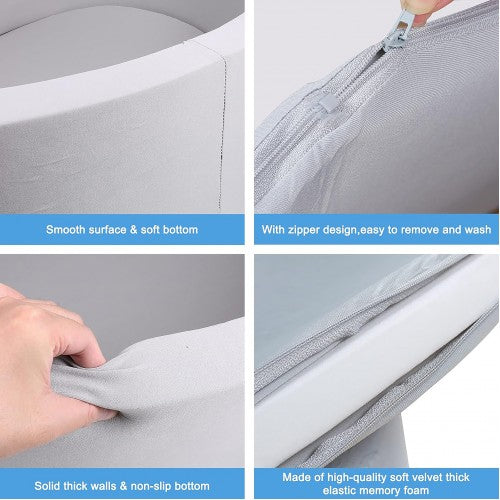 Smooth surface & soft bottom

With zipper design,easy to remove and wash

Solid thick walls & non-slip bottom

Made of high-quality soft velvet thick elastic memory foam