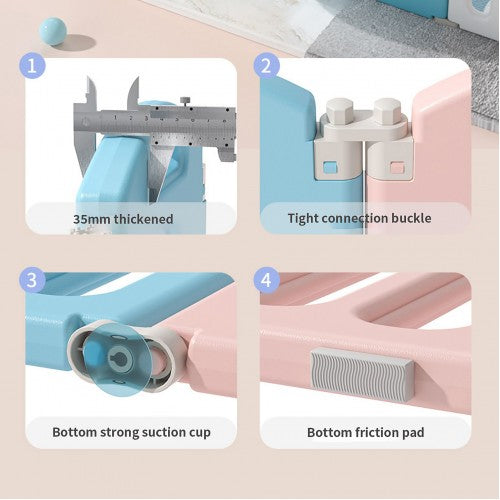 1

35mm thickened

2

Tight connection buckle

3

Bottom strong suction cup

4

Bottom friction pad