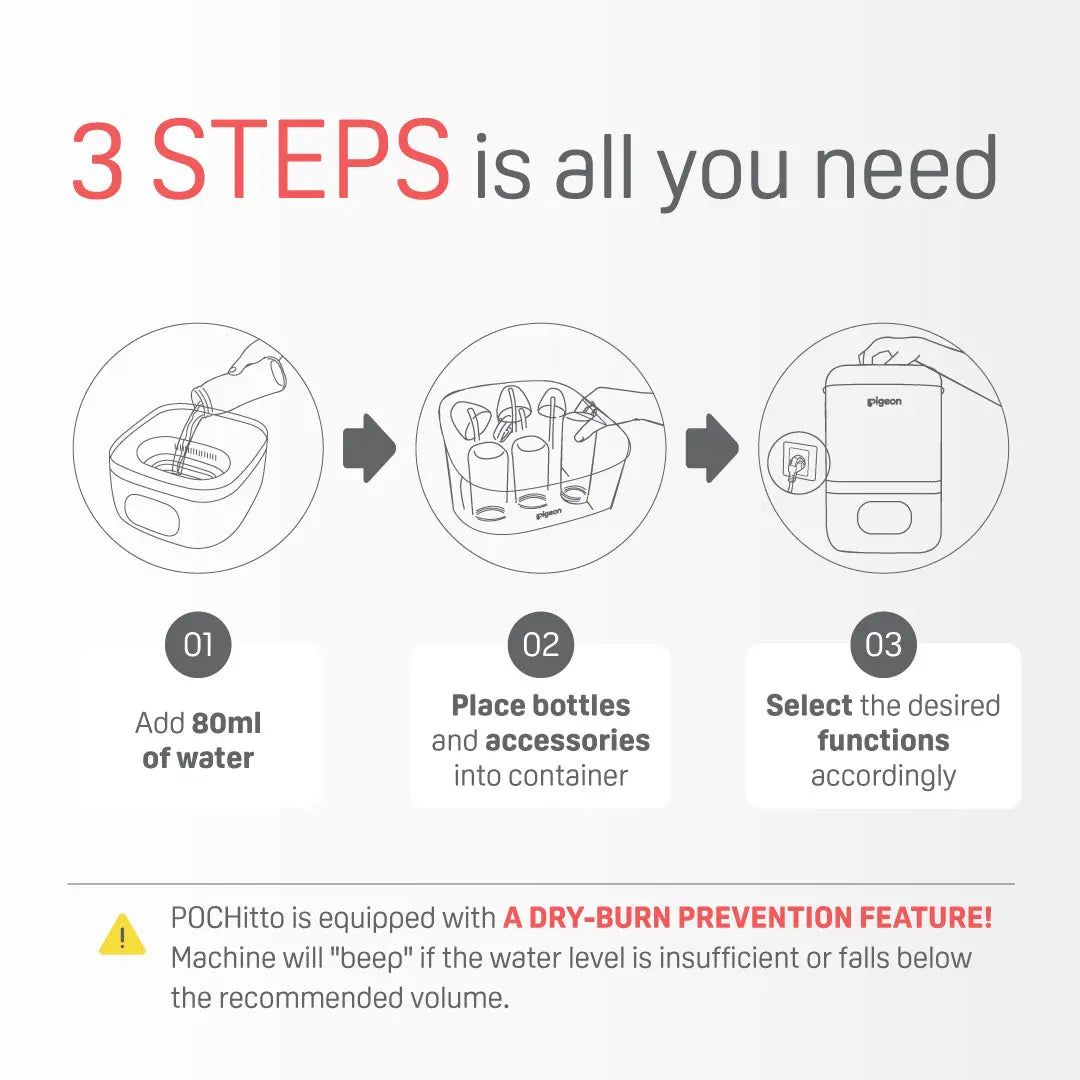 3 STEPS is all you need

pigeon

pigeon

01

Add 80ml of water

02

Place bottles and accessories into container

03

Select the desired functions accordingly

!

POCHitto is equipped with A DRY-BURN PREVENTION FEATURE! Machine will "beep" if the water level is insufficient or falls below the recommended volume.